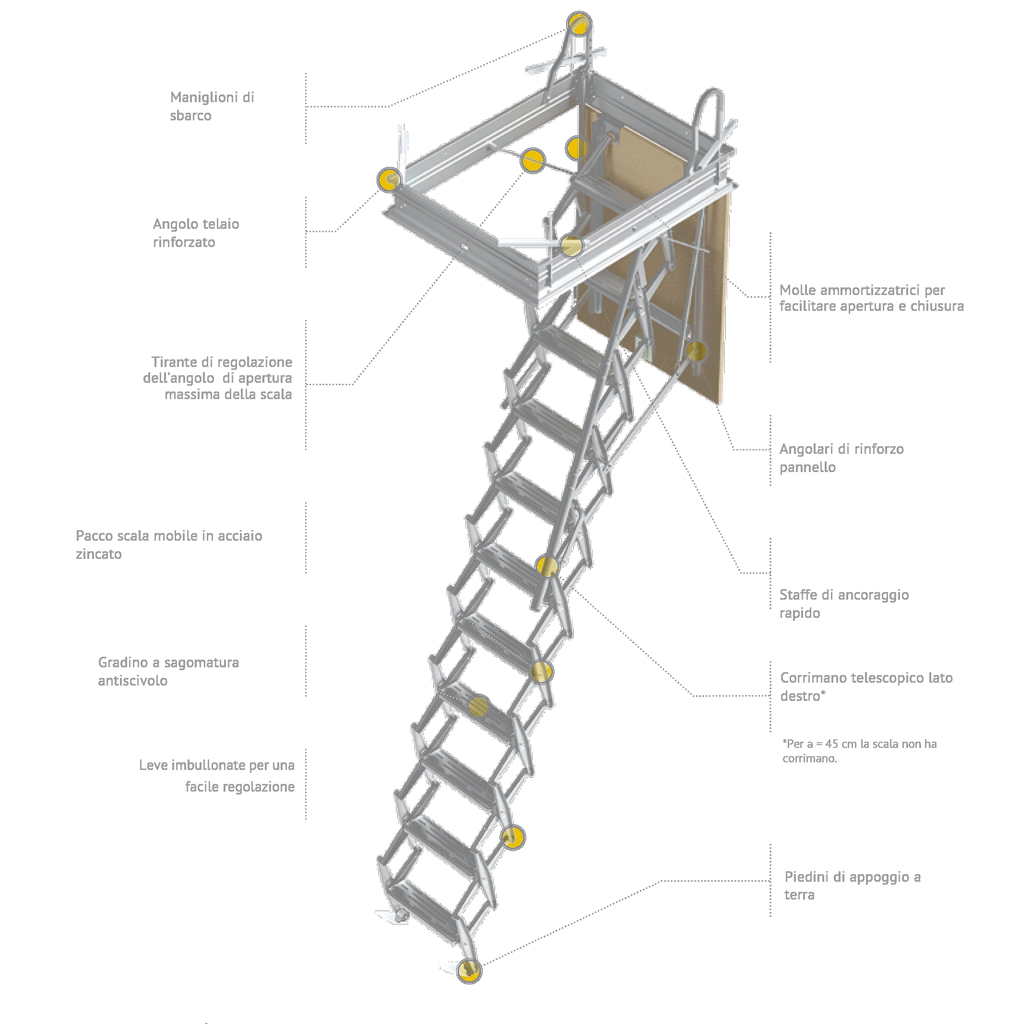 Maniglioni di sbarco

Angolo telaio rinforzato

Tirante di regolazione dell'angolo di apertura massima della scala

Pacco scala mobile in acciaio zincato

Gradino a sagomatura antiscivolo

Leve imbullonate per una facile regolazione

Molle ammortizzatrici per facilitare apertura e chiusura

Angolari di rinforzo pannello

Staffe di ancoraggio rapido

Corrimano telescopico lato destro*

*Per a = 45 cm la scala non ha corrimano.

Piedini di appoggio a terra